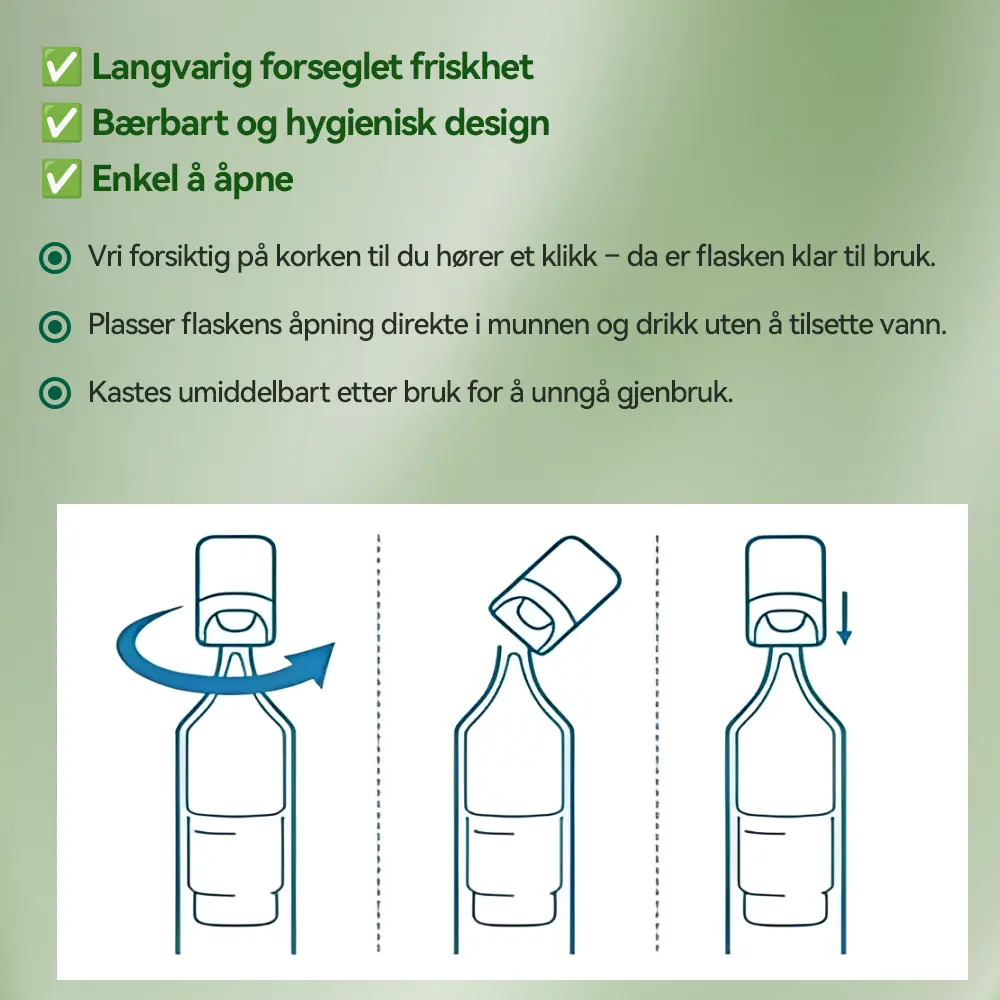 ✅ Langvarig forseglet friskhet
✅ Bærbart og hygienisk design
✅ Enkel å åpne

Vri forsiktig på korken til du hører et klikk – da er flasken klar til bruk.

Plasser flaskens åpning direkte i munnen og drikk uten å tilsette vann.

Kastes umiddelbart etter bruk for å unngå gjenbruk.