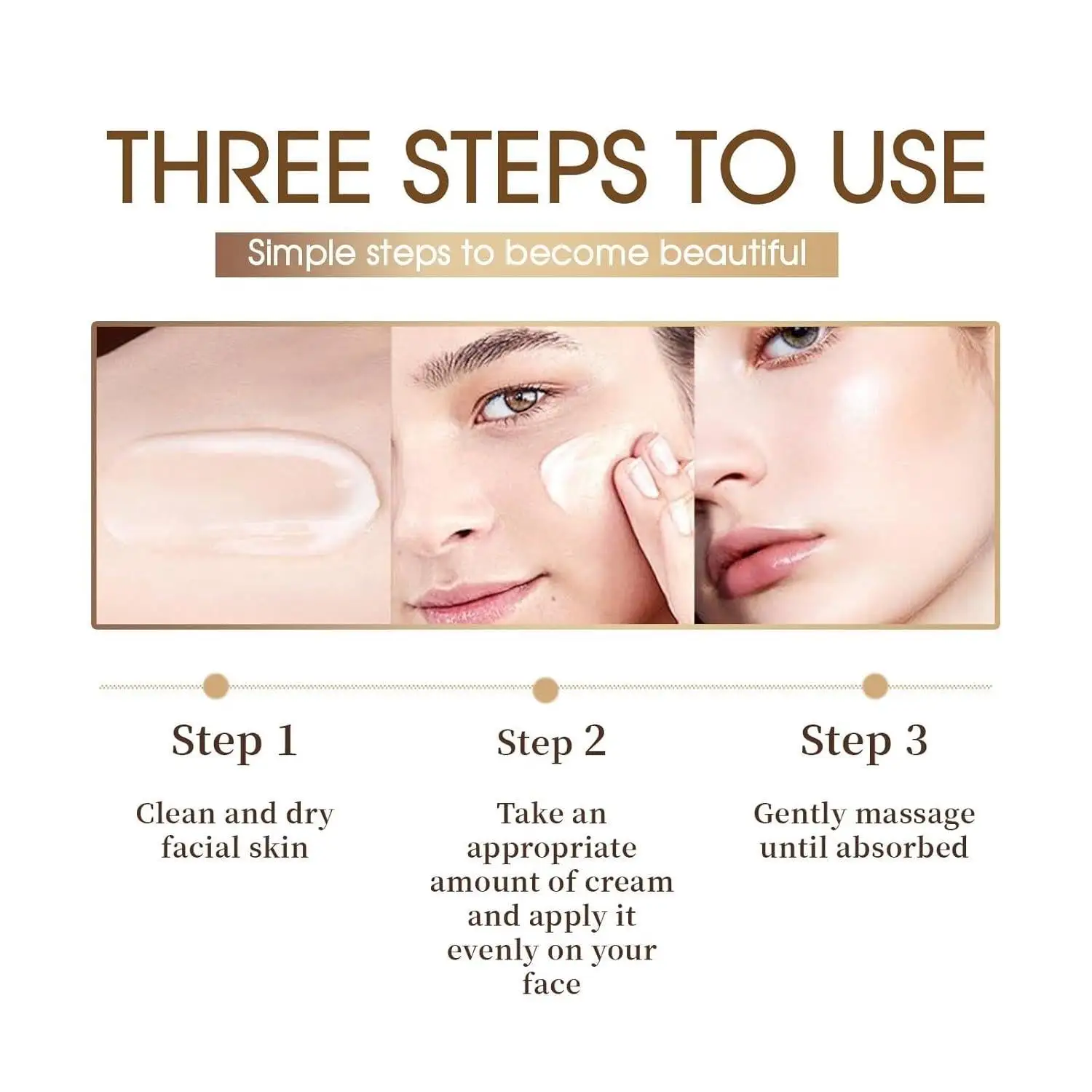 THREE STEPS TO USE

Simple steps to become beautiful

Step 1

Clean and dry facial skin

Step 2

Take an appropriate amount of cream and apply it evenly on your face

Step 3

Gently massage until absorbed