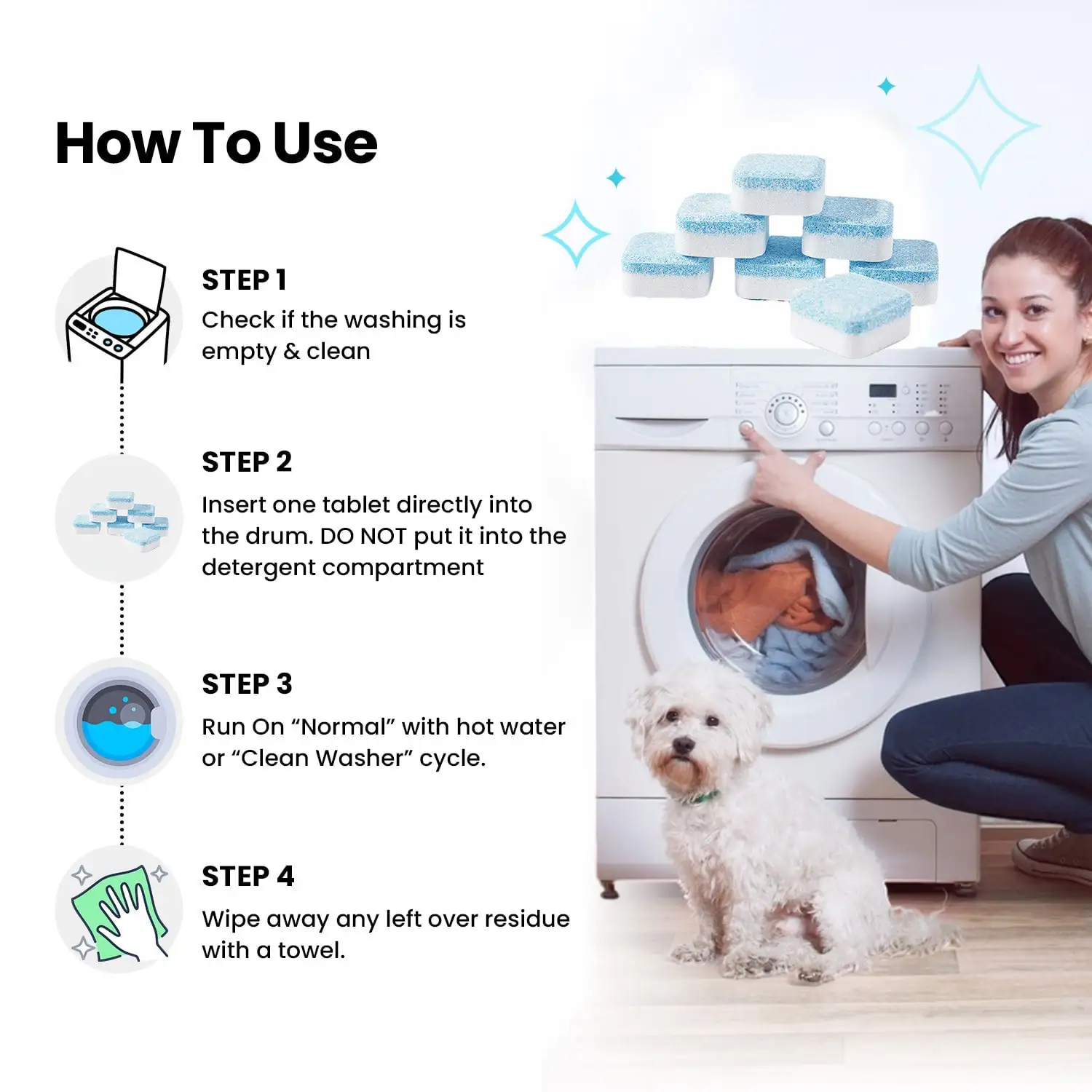 How To Use

STEP 1
Check if the washing is empty & clean

STEP 2
Insert one tablet directly into the drum. DO NOT put it into the detergent compartment

STEP 3
Run On “Normal” with hot water or “Clean Washer” cycle.

STEP 4
Wipe away any left over residue with a towel.