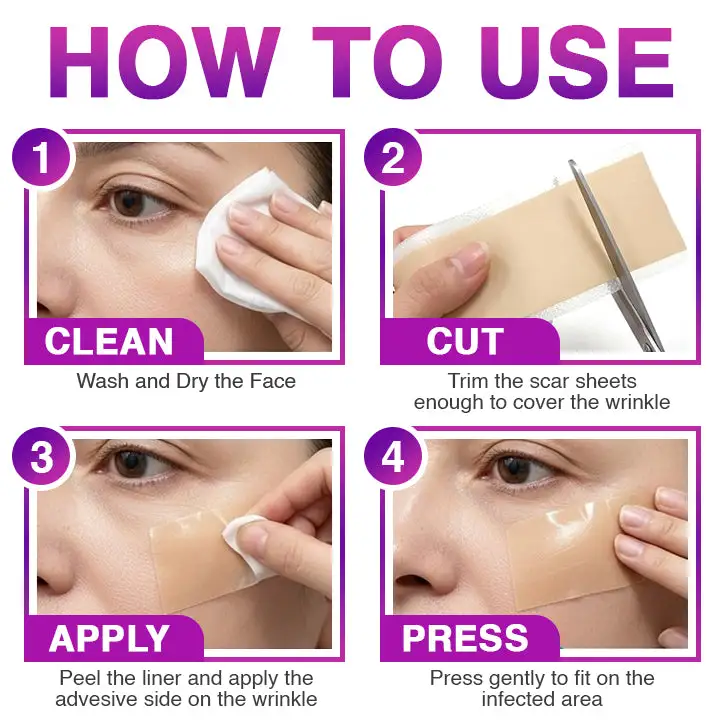 HOW TO USE

1
CLEAN
Wash and Dry the Face

2
CUT
Trim the scar sheets enough to cover the wrinkle

3
APPLY
Peel the liner and apply the advesive side on the wrinkle

4
PRESS
Press gently to fit on the infected area