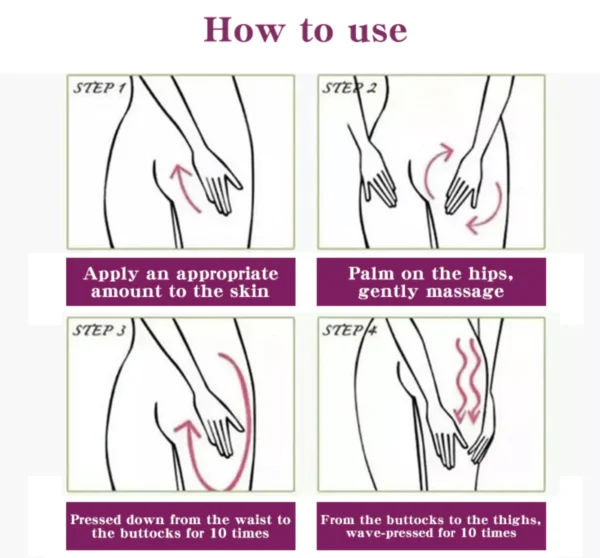 How to use

STEP 1

Apply an appropriate amount to the skin

STEP 2

Palm on the hips, gently massage

STEP 3

Pressed down from the waist to the buttocks for 10 times

STEP 4

From the buttocks to the thighs, wave-pressed for 10 times