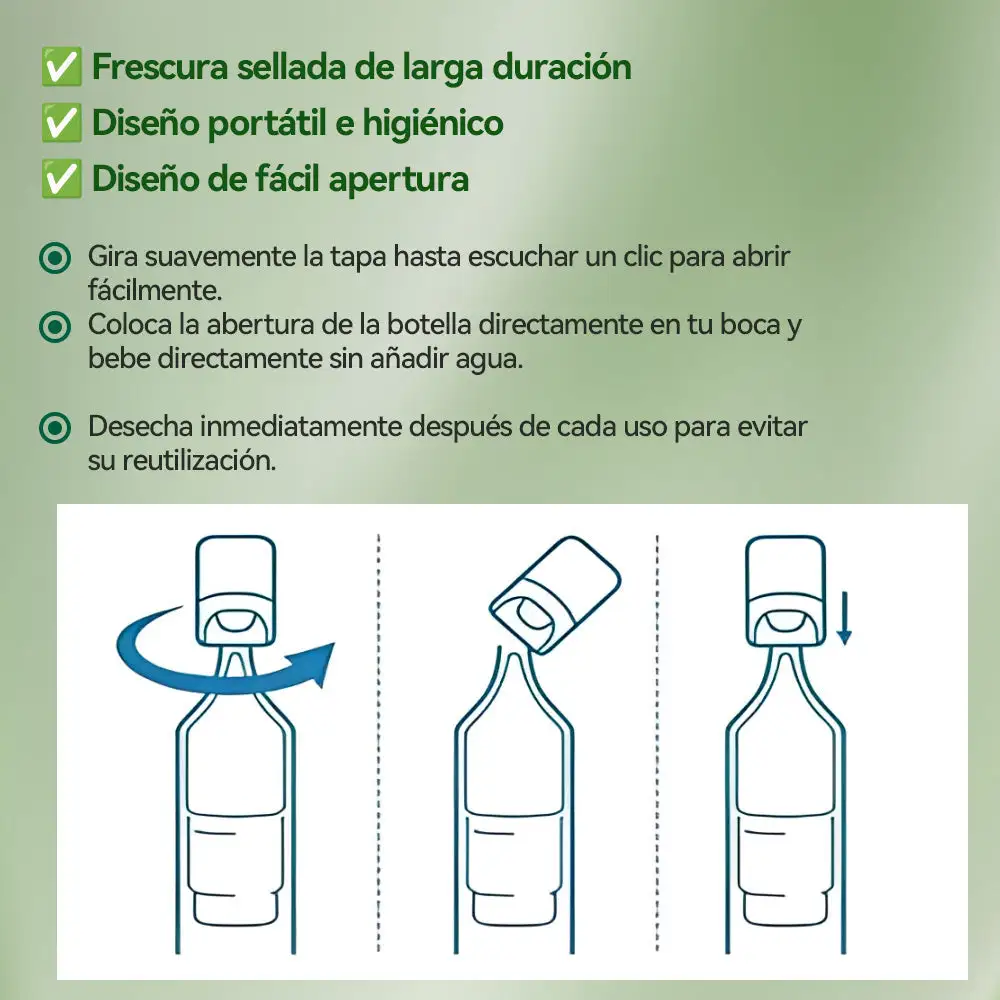 ✅ Frescura sellada de larga duración
✅ Diseño portátil e higiénico
✅ Diseño de fácil apertura

Gira suavemente la tapa hasta escuchar un clic para abrir fácilmente.

Coloca la abertura de la botella directamente en tu boca y bebe directamente sin añadir agua.

Desecha inmediatamente después de cada uso para evitar su reutilización.