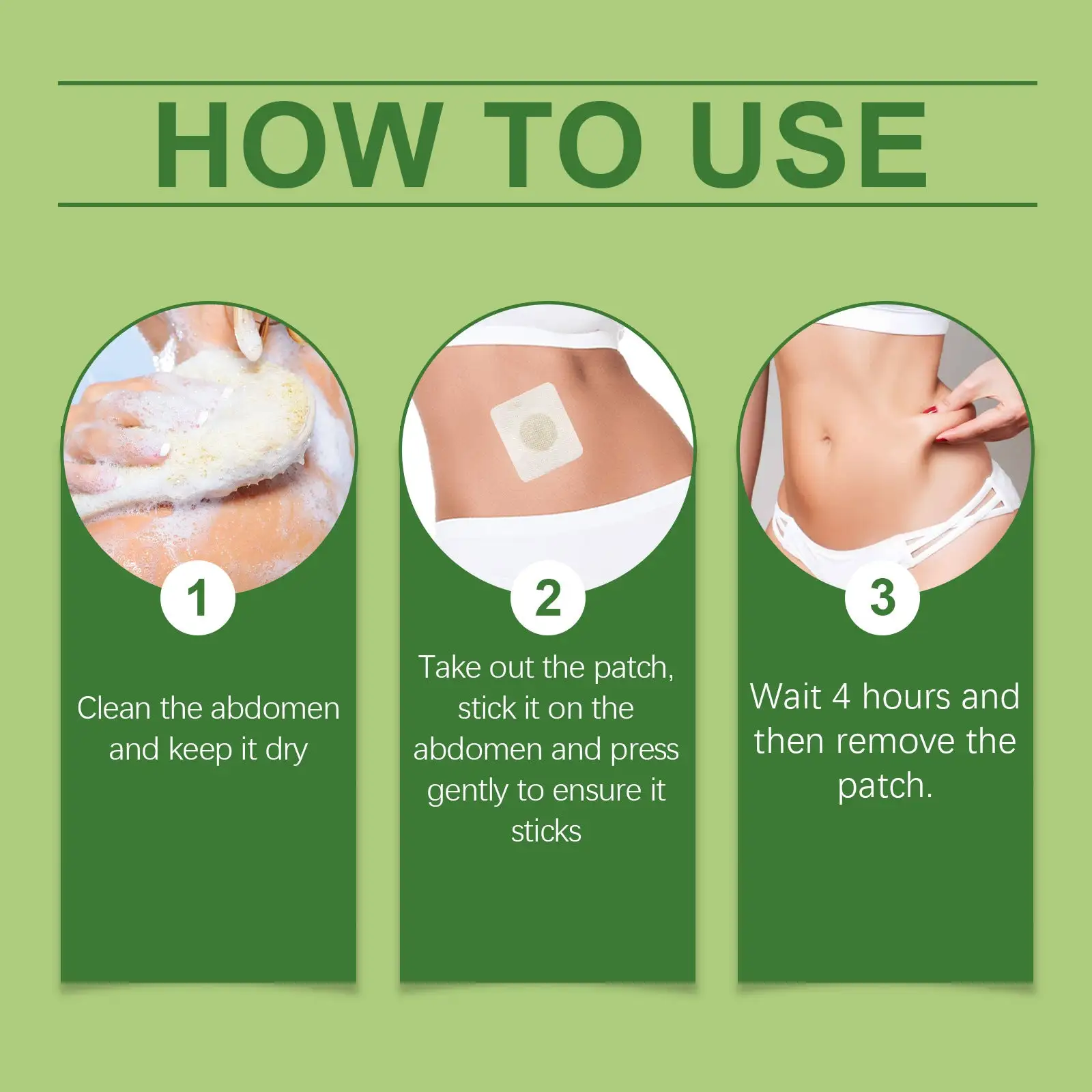 HOW TO USE

1

Clean the abdomen and keep it dry

2

Take out the patch, stick it on the abdomen and press gently to ensure it sticks

3

Wait 4 hours and then remove the patch.