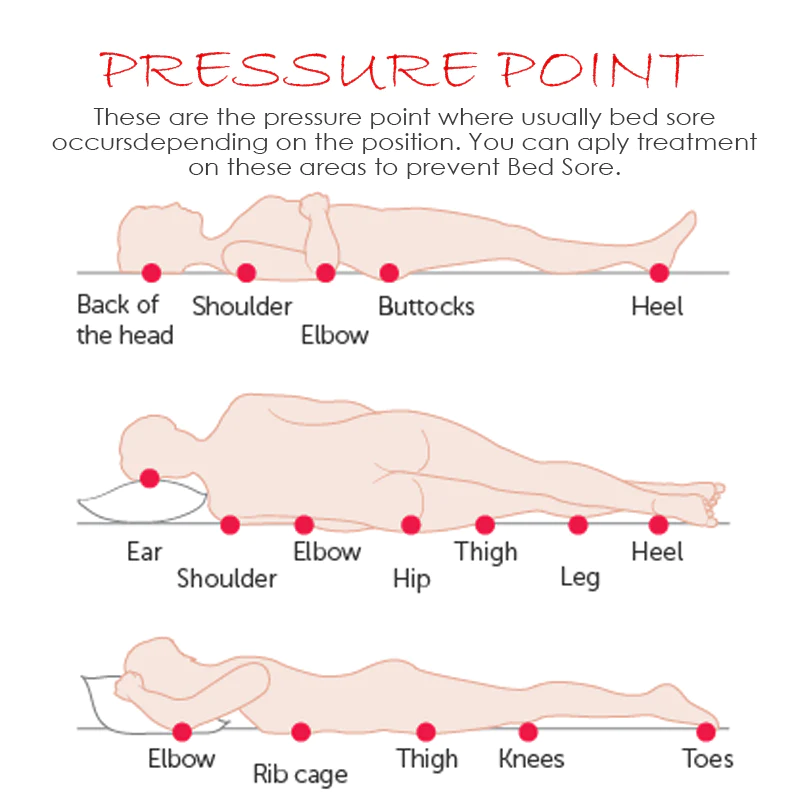 PRESSURE POINT

These are the pressure point where usually bed sore occursdepending on the position. You can aply treatment on these areas to prevent Bed Sore.

Back of the head
Shoulder
Elbow
Buttocks
Heel

Ear
Shoulder
Elbow
Hip
Thigh
Leg
Heel

Elbow
Rib cage
Thigh
Knees
Toes