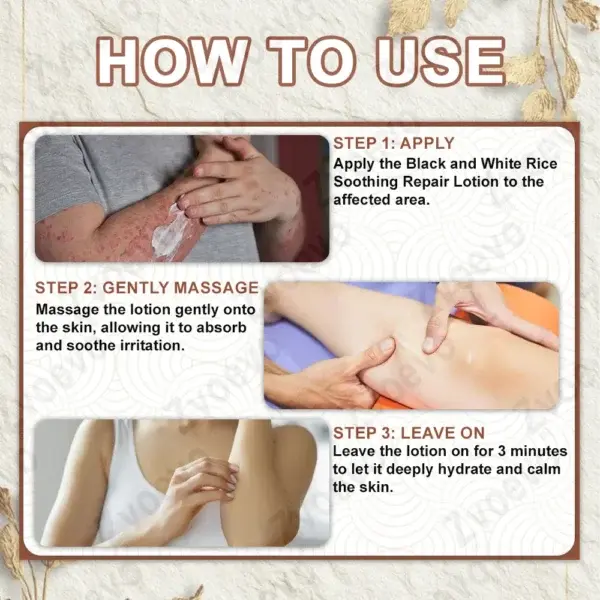 HOW TO USE

STEP 1: APPLY
Apply the Black and White Rice Soothing Repair Lotion to the affected area.

STEP 2: GENTLY MASSAGE
Massage the lotion gently onto the skin, allowing it to absorb and soothe irritation.

STEP 3: LEAVE ON
Leave the lotion on for 3 minutes to let it deeply hydrate and calm the skin.