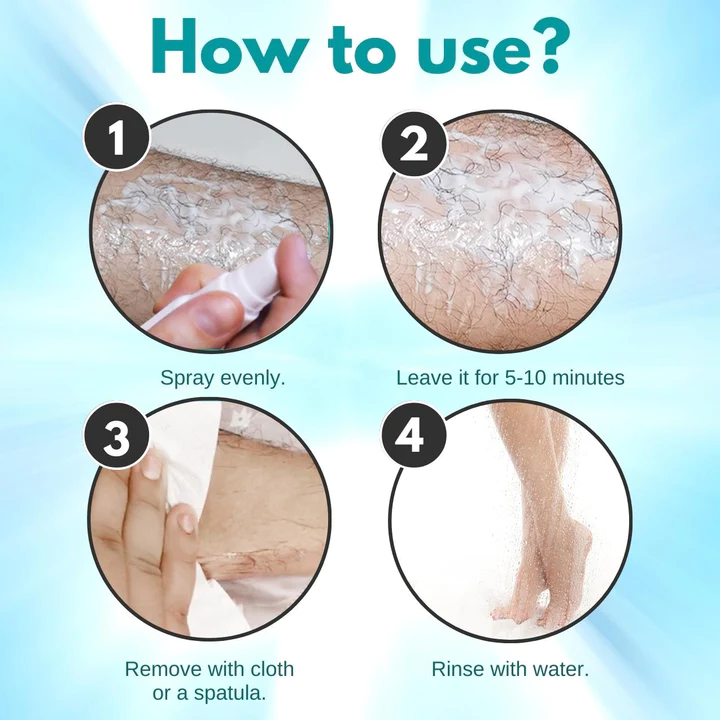 How to use?

1

Spray evenly.

2

Leave it for 5-10 minutes

3

Remove with cloth or a spatula.

4

Rinse with water.