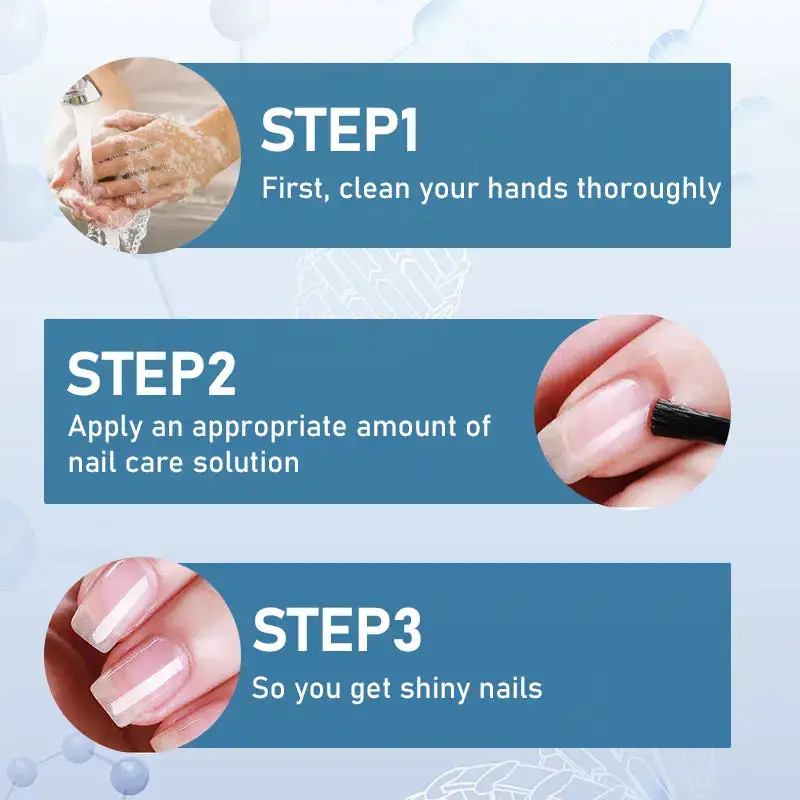 STEP1
First, clean your hands thoroughly

STEP2
Apply an appropriate amount of nail care solution

STEP3
So you get shiny nails