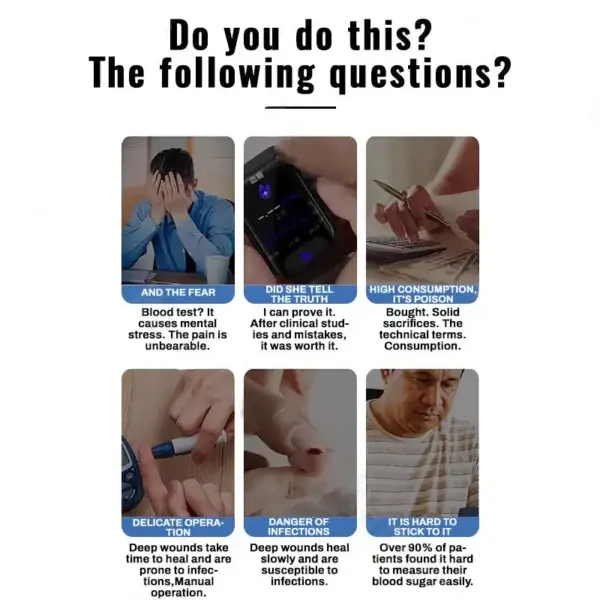 Do you do this?
The following questions?

AND THE FEAR
Blood test? It causes mental stress. The pain is unbearable.

DID SHE TELL THE TRUTH
I can prove it. After clinical studies and mistakes, it was worth it.

HIGH CONSUMPTION, IT'S POISON
Bought. Solid sacrifices. The technical terms. Consumption.

DELICATE OPERATION
Deep wounds take time to heal and are prone to infections,Manual operation.

DANGER OF INFECTIONS
Deep wounds heal slowly and are susceptible to infections.

IT IS HARD TO STICK TO IT
Over 90% of patients found it hard to measure their blood sugar easily.