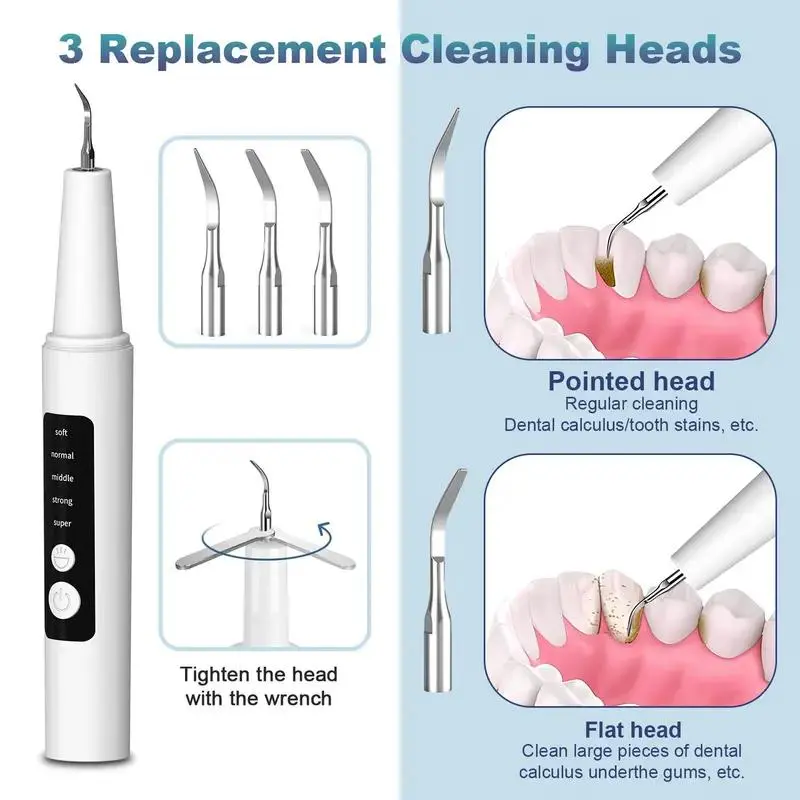 3 Replacement Cleaning Heads

soft
normal
middle
strong
super

Tighten the head with the wrench

Pointed head
Regular cleaning
Dental calculus/tooth stains, etc.

Flat head
Clean large pieces of dental calculus underthe gums, etc.