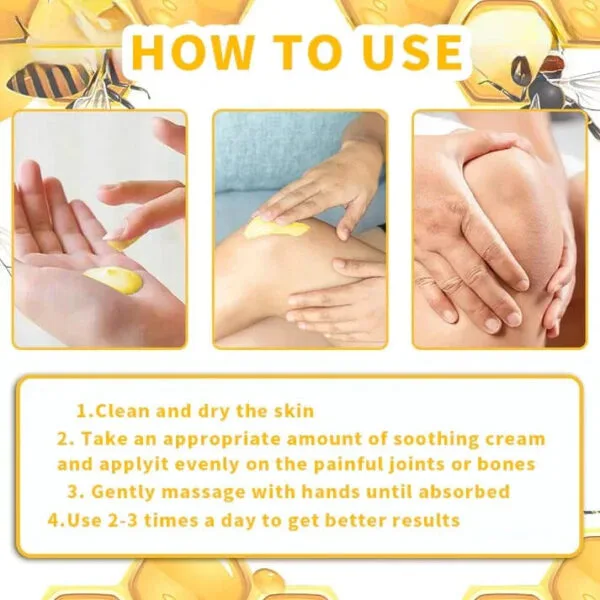 HOW TO USE

1.Clean and dry the skin

2. Take an appropriate amount of soothing cream and applyit evenly on the painful joints or bones

3. Gently massage with hands until absorbed

4.Use 2-3 times a day to get better results