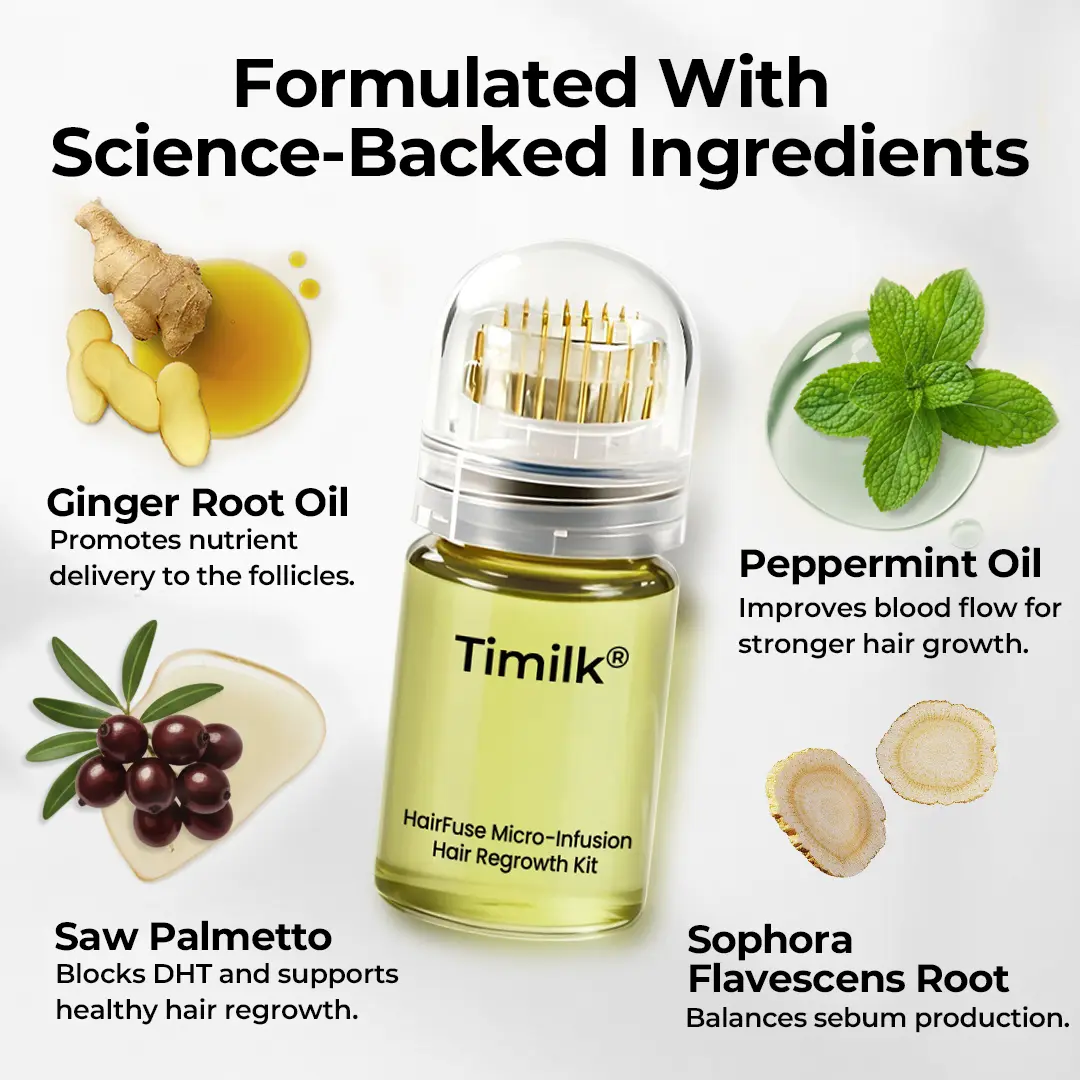 Formulated With Science-Backed Ingredients

Ginger Root Oil
Promotes nutrient delivery to the follicles.

Peppermint Oil
Improves blood flow for stronger hair growth.

Timilk®

HairFuse Micro-Infusion Hair Regrowth Kit

Saw Palmetto
Blocks DHT and supports healthy hair regrowth.

Sophora Flavescens Root
Balances sebum production.