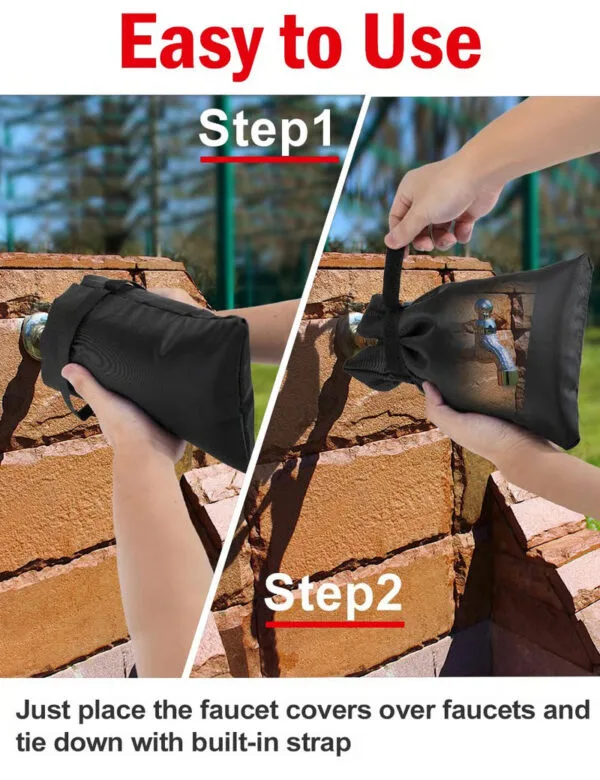 Easy to Use

Step1

Step2

Just place the faucet covers over faucets and tie down with built-in strap