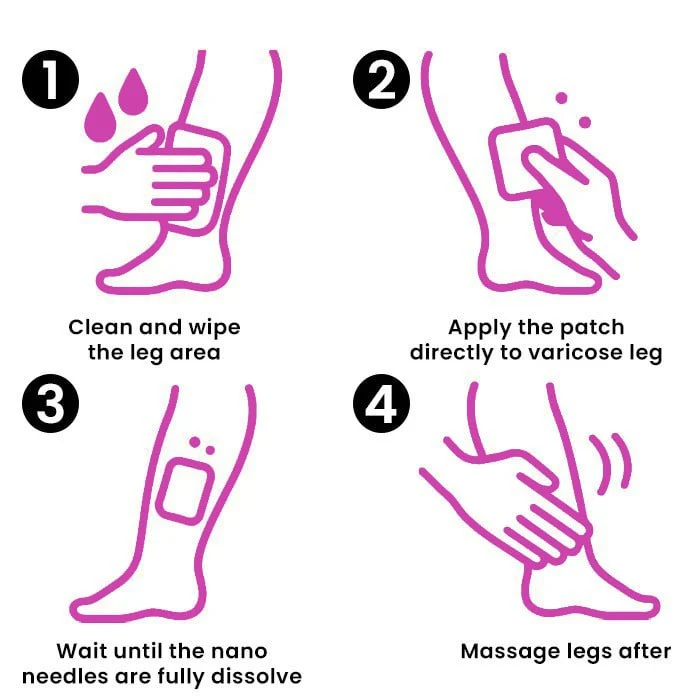 1

Clean and wipe the leg area

2

Apply the patch directly to varicose leg

3

Wait until the nano needles are fully dissolve

4

Massage legs after