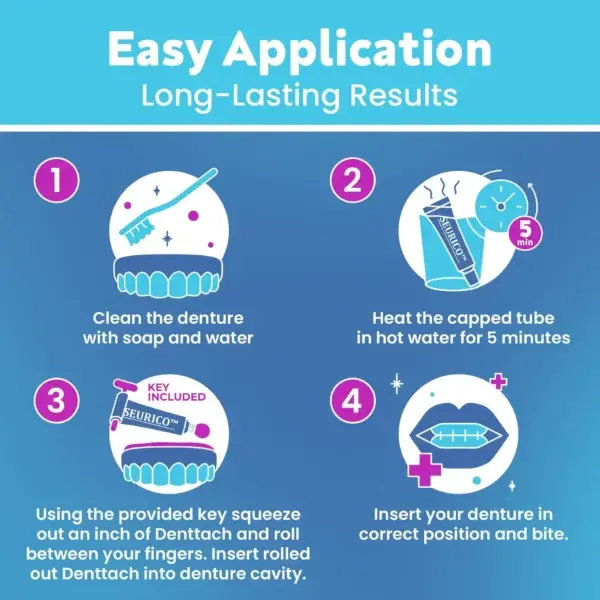 Easy Application
Long-Lasting Results

1

Clean the denture with soap and water

2

SEURICO™

5 min

Heat the capped tube in hot water for 5 minutes

3

KEY INCLUDED

SEURICO™

Using the provided key squeeze out an inch of Denttach and roll between your fingers. Insert rolled out Denttach into denture cavity.

4

Insert your denture in correct position and bite.